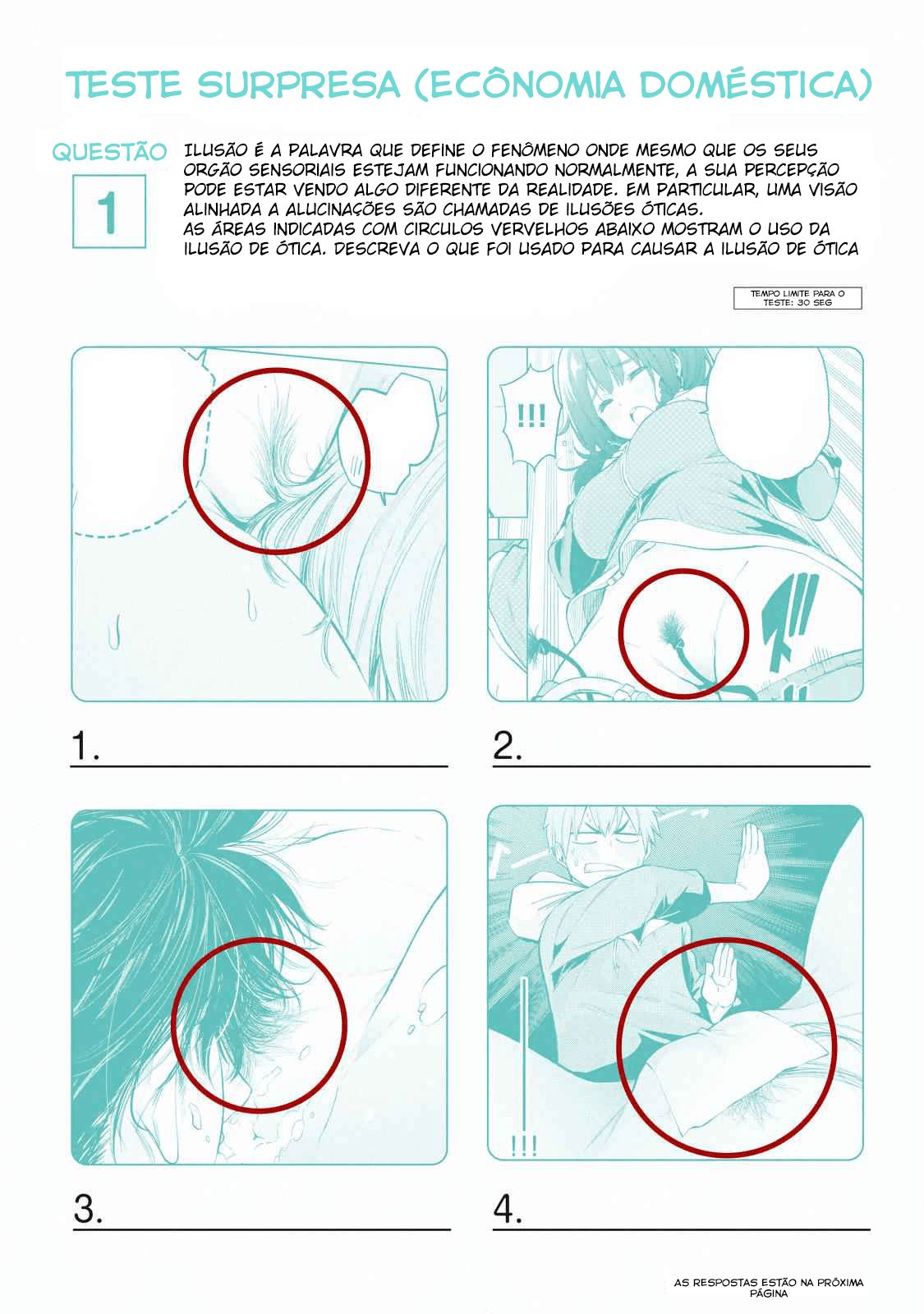 TESTE SURPRESA (ECÔNOMIA DOMÉSTICA)

QUESTÃO
1

ILUSÃO É A PALAVRA QUE DEFINE O FENÔMENO ONDE MESMO QUE OS SEUS ORGÃO SENSORIAIS ESTEJAM FUNCIONANDO NORMALMENTE, A SUA PERCEPÇÃO PODE ESTAR VENDO ALGO DIFERENTE DA REALIDADE. EM PARTICULAR, UMA VISÃO ALINHADA A ALUCINAÇÕES SÃO CHAMADAS DE ILUSÕES ÓTICAS.
AS ÁREAS INDICADAS COM CIRCULOS VERVELHOS ABAIXO MOSTRAM O USO DA ILUSÃO DE ÓTICA. DESCREVA O QUE FOI USADO PARA CAUSAR A ILUSÃO DE ÓTICA

TEMPO LIMITE PARA O TESTE: 30 SEG

!!!

1.

2.

!!!

3.

4.

AS RESPOSTAS ESTÃO NA PRÓXIMA PÁGINA